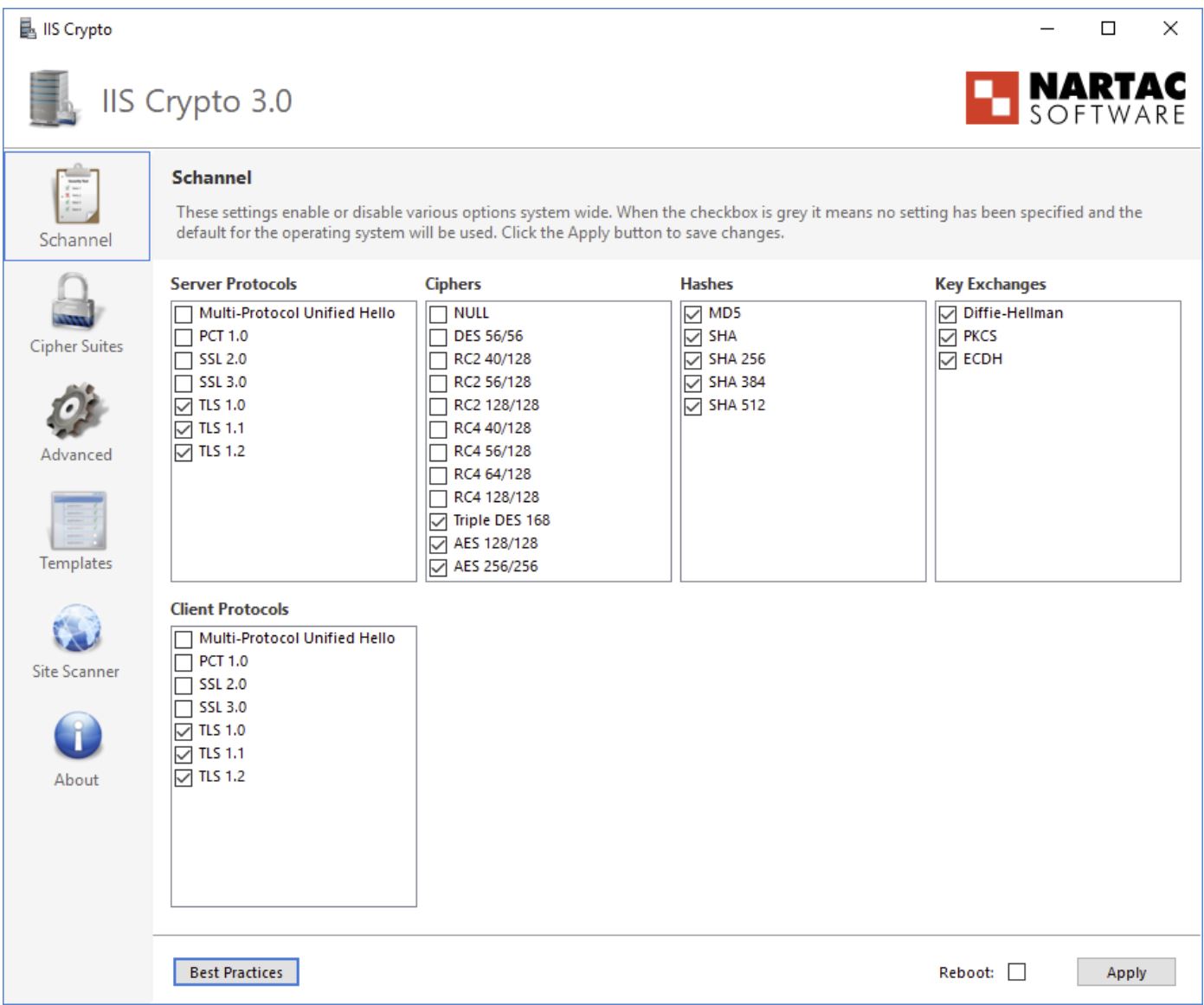 IIS Crypto

IIS Crypto 3.0

NARTAC SOFTWARE

Schannel

Cipher Suites

Advanced

Templates

Site Scanner

About

Schannel

These settings enable or disable various options system wide. When the checkbox is grey it means no setting has been specified and the default for the operating system will be used. Click the Apply button to save changes.

Server Protocols
Multi-Protocol Unified Hello
PCT 1.0
SSL 2.0
SSL 3.0
TLS 1.0
TLS 1.1
TLS 1.2

Ciphers
NULL
DES 56/56
RC2 40/128
RC2 56/128
RC2 128/128
RC4 40/128
RC4 56/128
RC4 64/128
RC4 128/128
Triple DES 168
AES 128/128
AES 256/256

Hashes
MD5
SHA
SHA 256
SHA 384
SHA 512

Key Exchanges
Diffie-Hellman
PKCS
ECDH

Client Protocols
Multi-Protocol Unified Hello
PCT 1.0
SSL 2.0
SSL 3.0
TLS 1.0
TLS 1.1
TLS 1.2

Best Practices

Reboot:

Apply